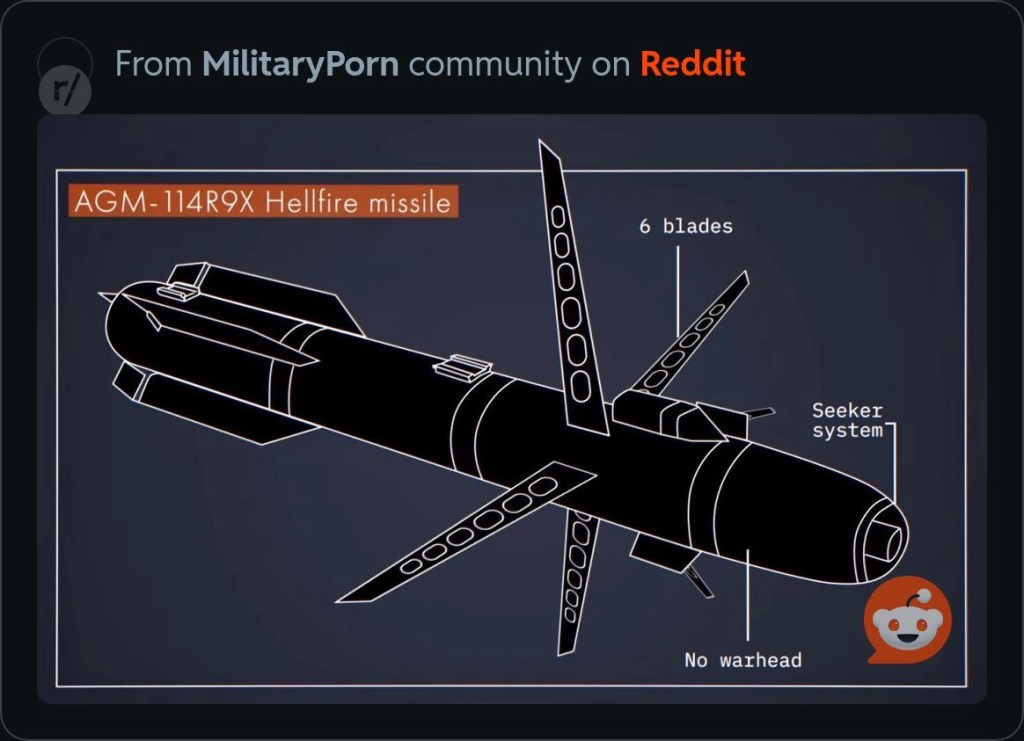 r/

From MilitaryPorn community on Reddit

AGM-114R9X Hellfire missile

6 blades

Seeker system

No warhead